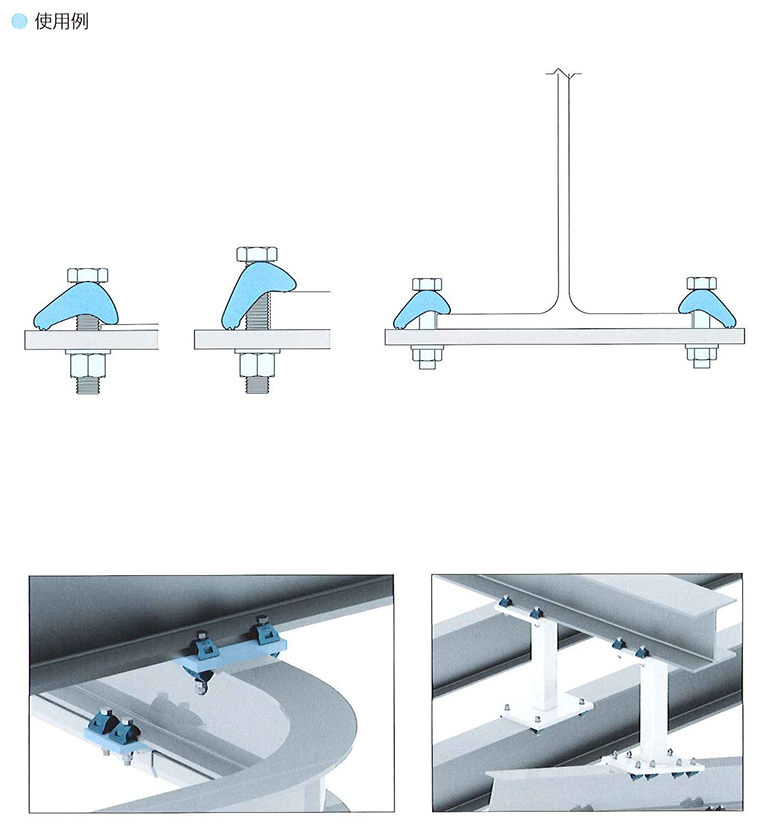 使用例